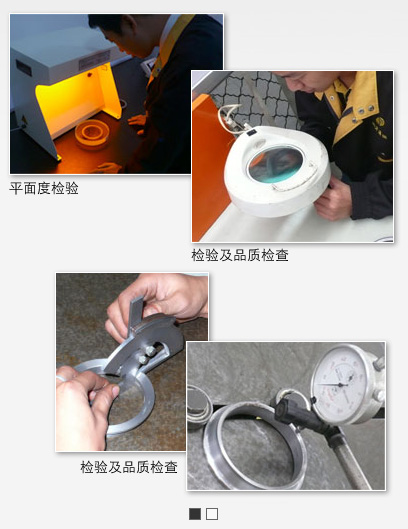 平面度检验

检验及品质检查

检验及品质检查